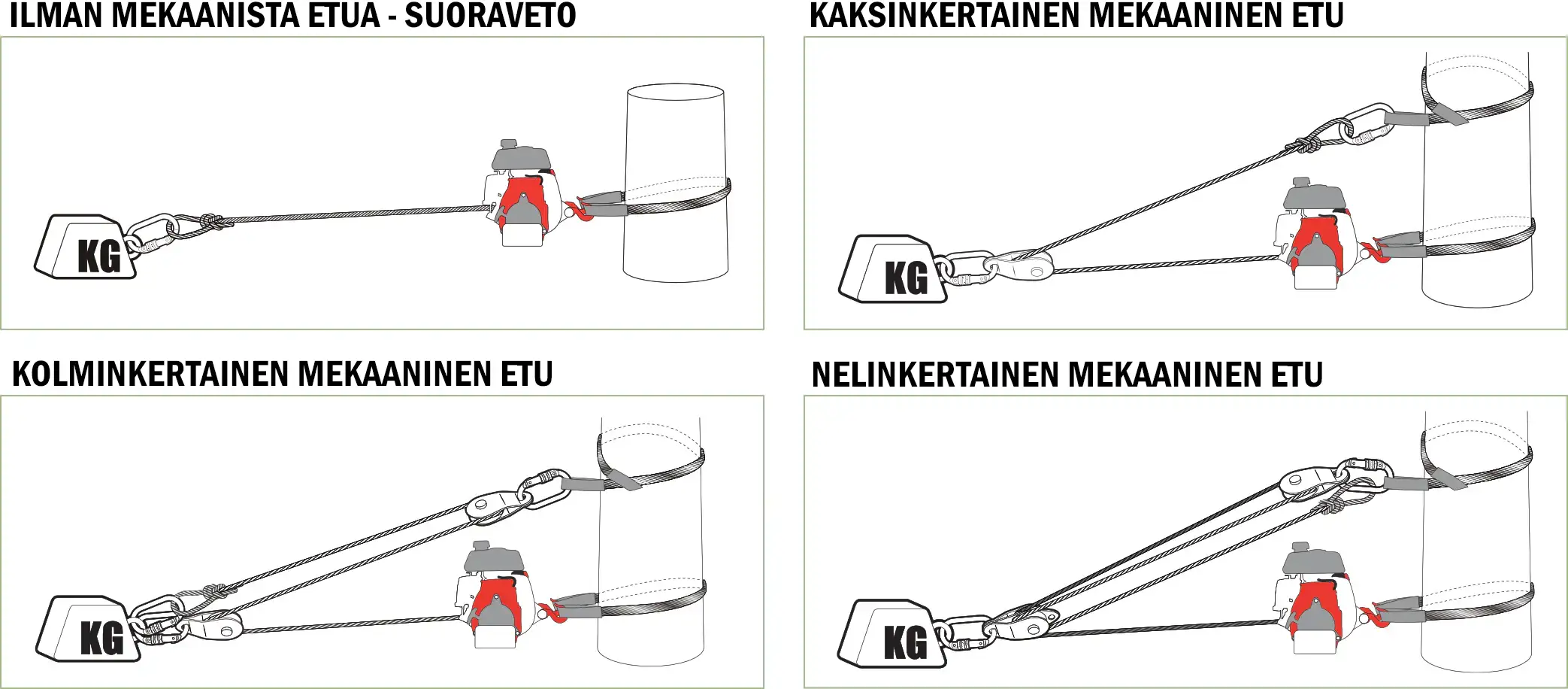 ILMAN MEKAANISTA ETUA - SUORAVETO

KG

KAKSINKERTAINEN MEKAANINEN ETU

KG

KOLMINKERTAINEN MEKAANINEN ETU

KG

NELINKERTAINEN MEKAANINEN ETU

KG