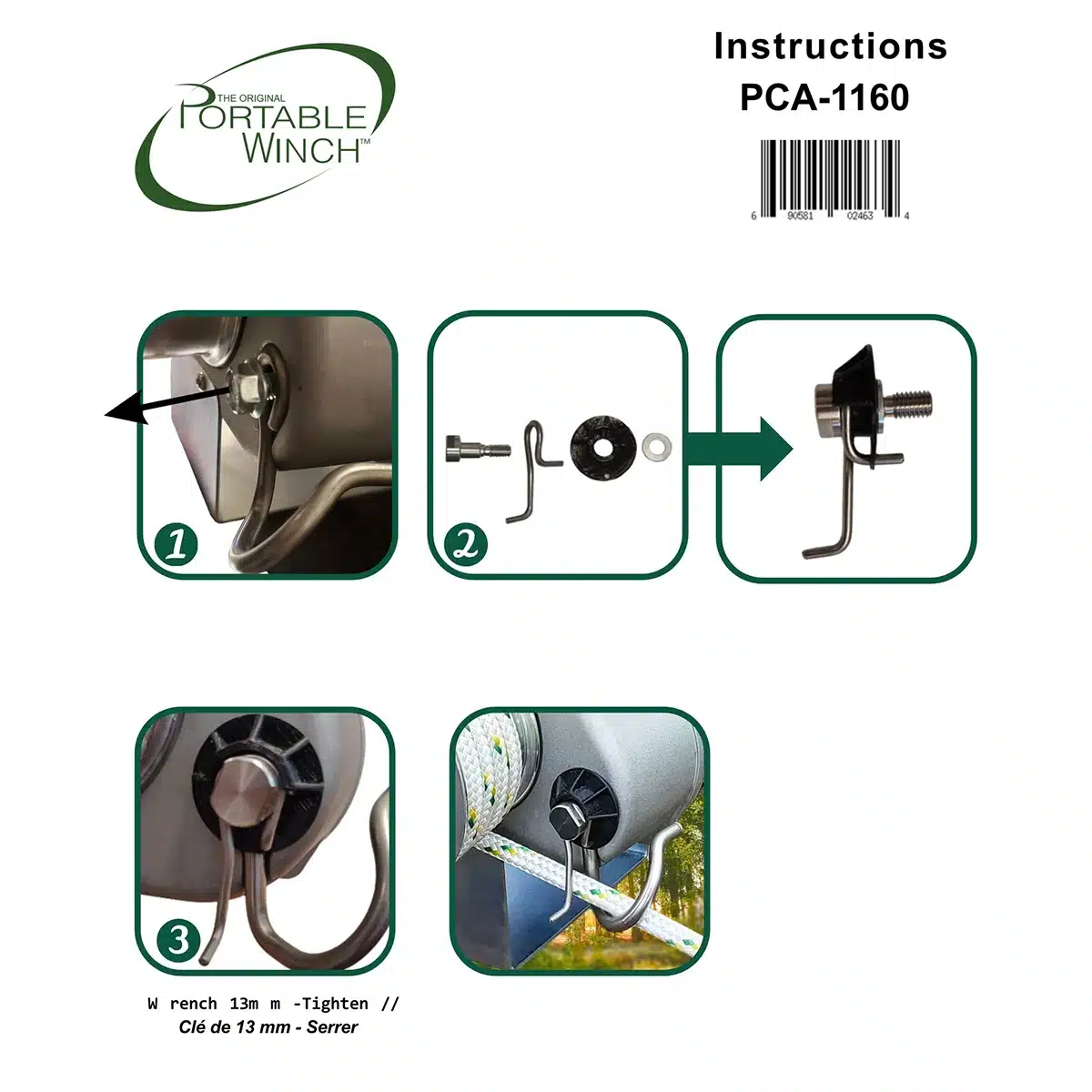 THE ORIGINAL PORTABLE WINCH™

Instructions
PCA-1160

6 90581 02463 4

1

2

3

W rench 13m m -Tighten //
Clé de 13 mm - Serrer